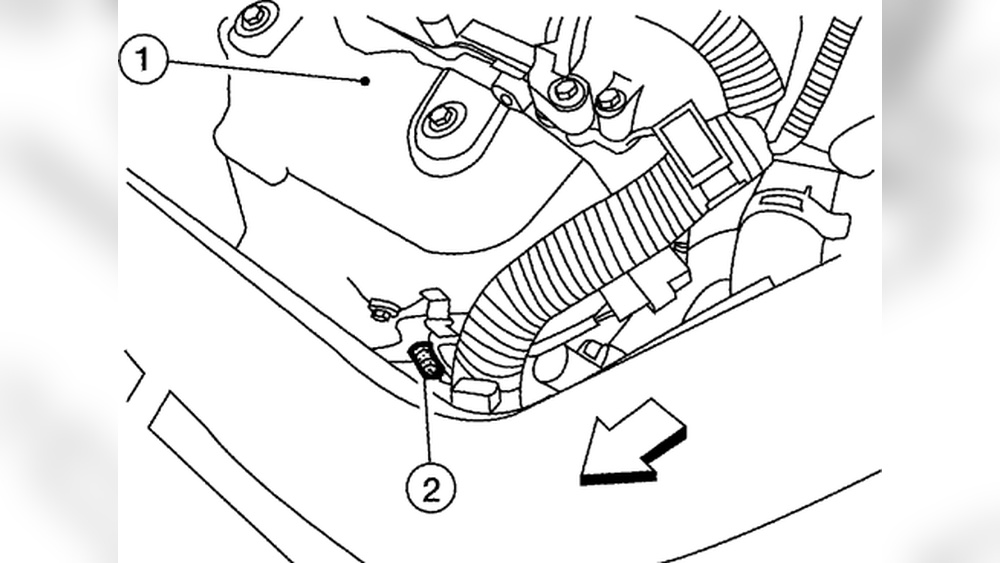 1

2