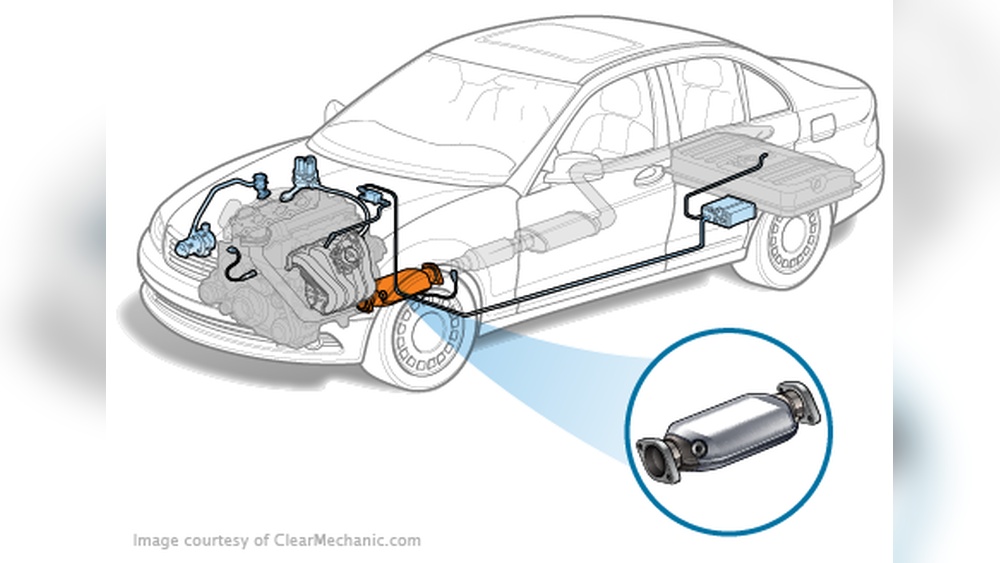 Image courtesy of ClearMechanic.com