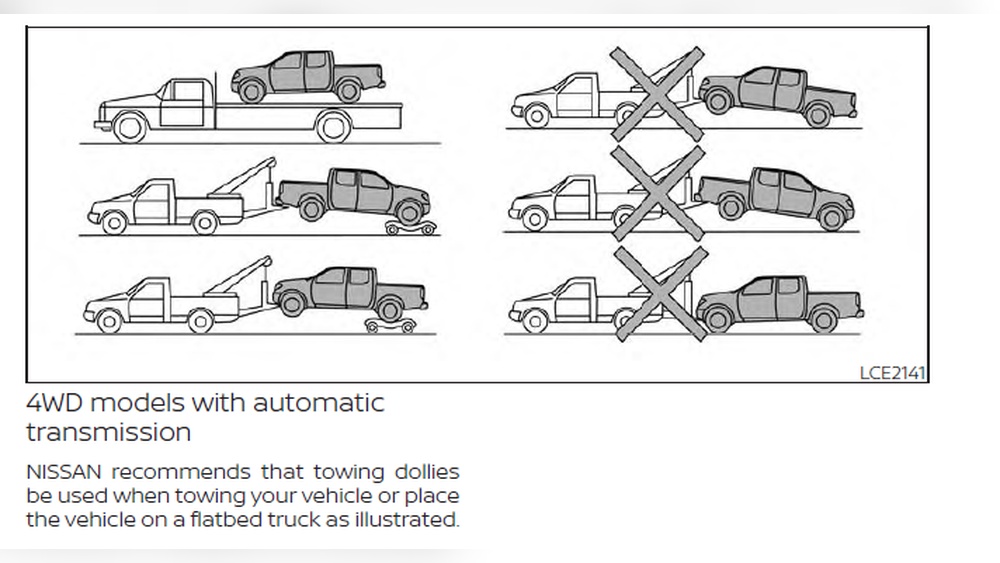 LCE2141

4WD models with automatic transmission

NISSAN recommends that towing dollies be used when towing your vehicle or place the vehicle on a flatbed truck as illustrated.